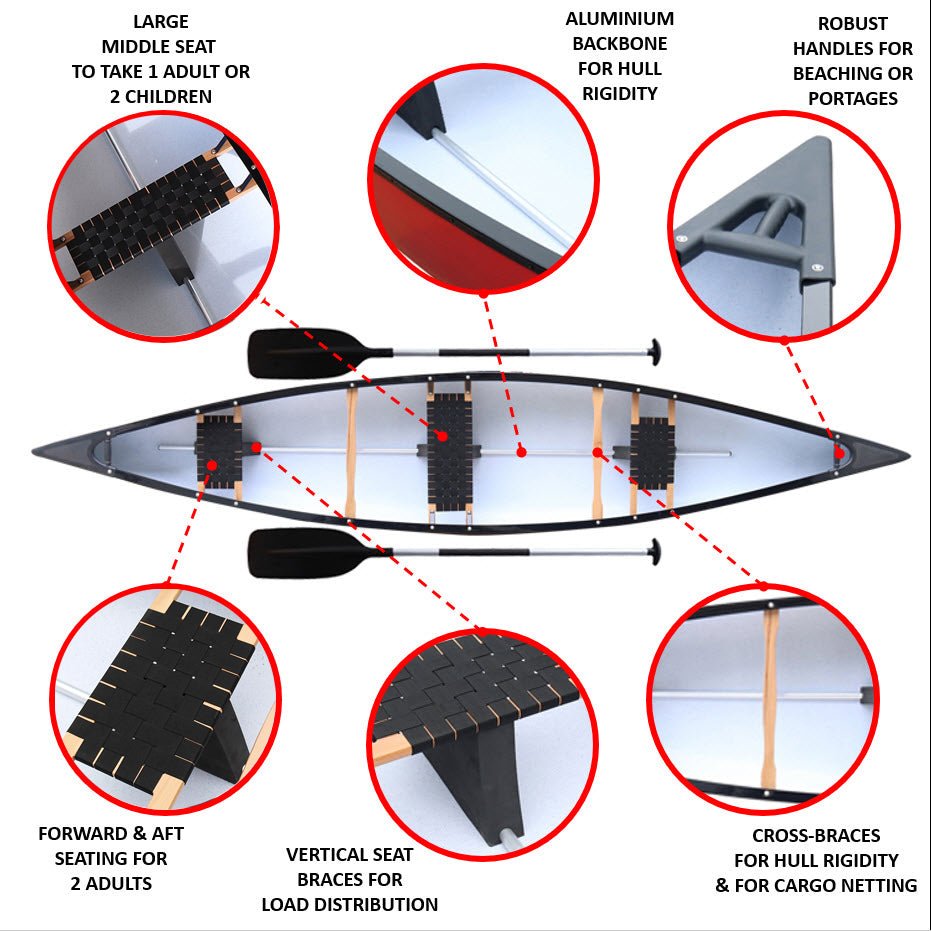 LARGE
MIDDLE SEAT
TO TAKE 1 ADULT OR
2 CHILDREN

ALUMINIUM
BACKBONE
FOR HULL
RIGIDITY

ROBUST
HANDLES FOR
BEACHING OR
PORTAGES

FORWARD & AFT
SEATING FOR
2 ADULTS

VERTICAL SEAT
BRACES FOR
LOAD DISTRIBUTION

CROSS-BRACES
FOR HULL RIGIDITY
& FOR CARGO NETTING